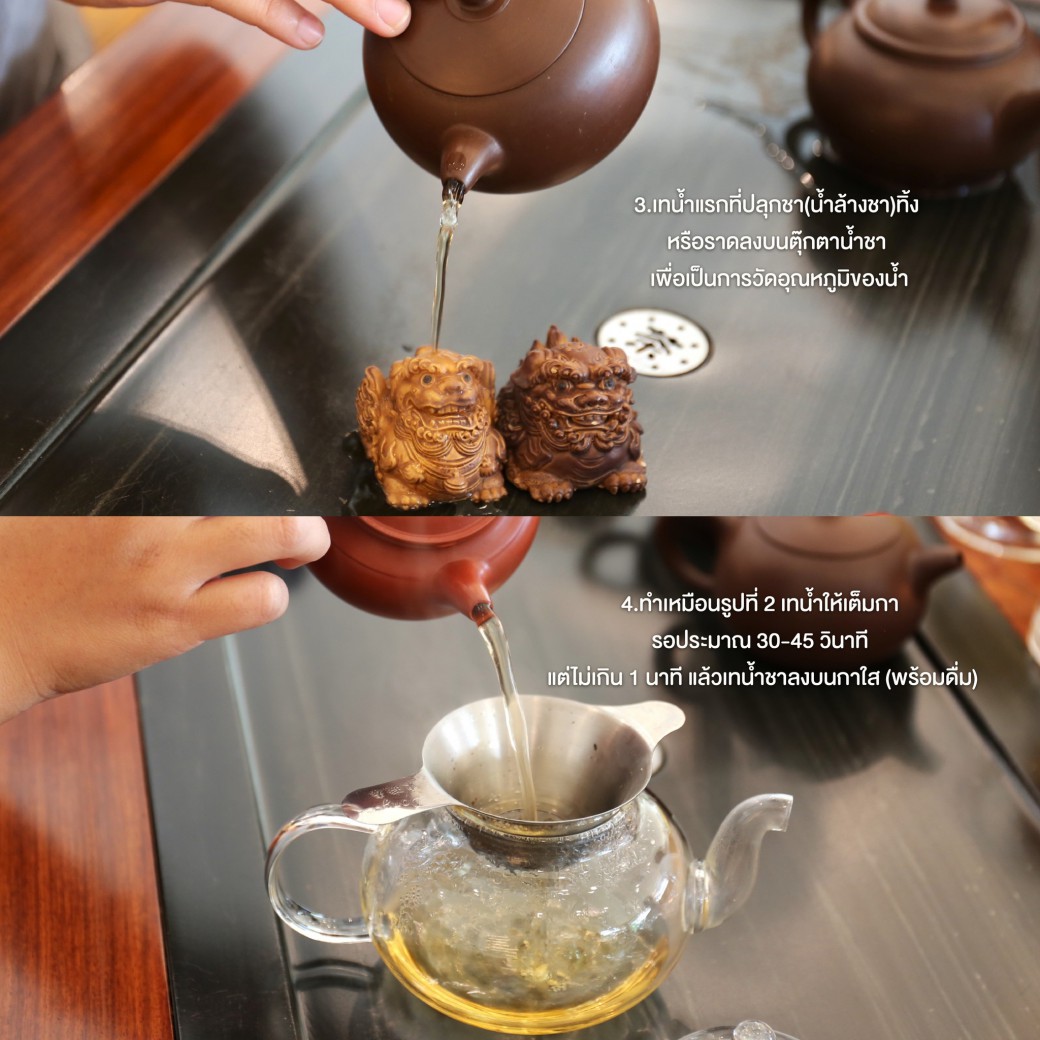 3.เทน้ำแรกที่ปลุกชา(น้ำล้างชา)ทิ้ง
หรือราดลงบนตุ๊กตาน้ำชา
เพื่อเป็นการวัดอุณหภูมิของน้ำ

4.ทำเหมือนรูปที่ 2 เทน้ำให้เต็มกา
รอประมาณ 30-45 วินาที
แต่ไม่เกิน 1 นาที แล้วเทน้ำชาลงบนกาใส (พร้อมดื่ม)