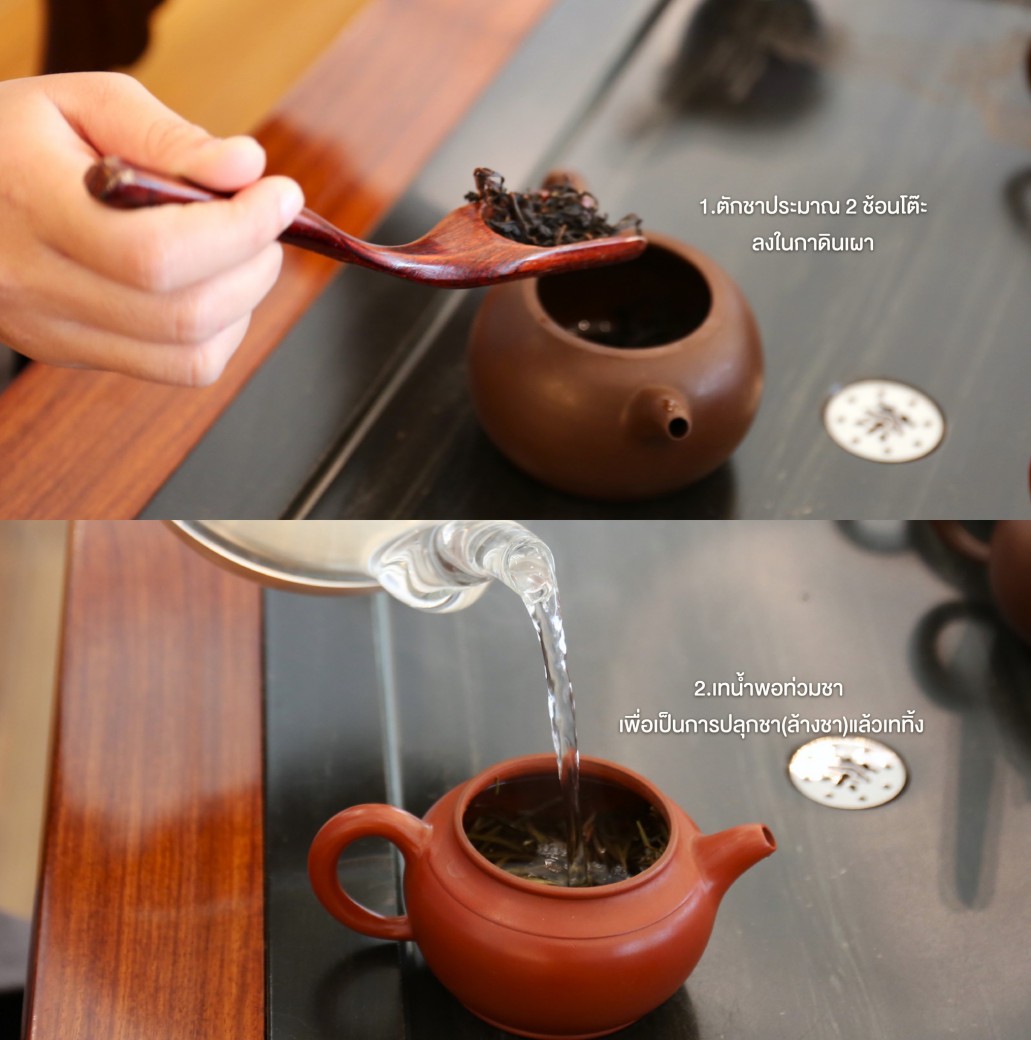 1.ตักชาประมาณ 2 ช้อนโต๊ะ
ลงในกาดินเผา

2.เทน้ำพอท่วมชา
เพื่อเป็นการปลุกชา(ล้างชา)แล้วเททิ้ง